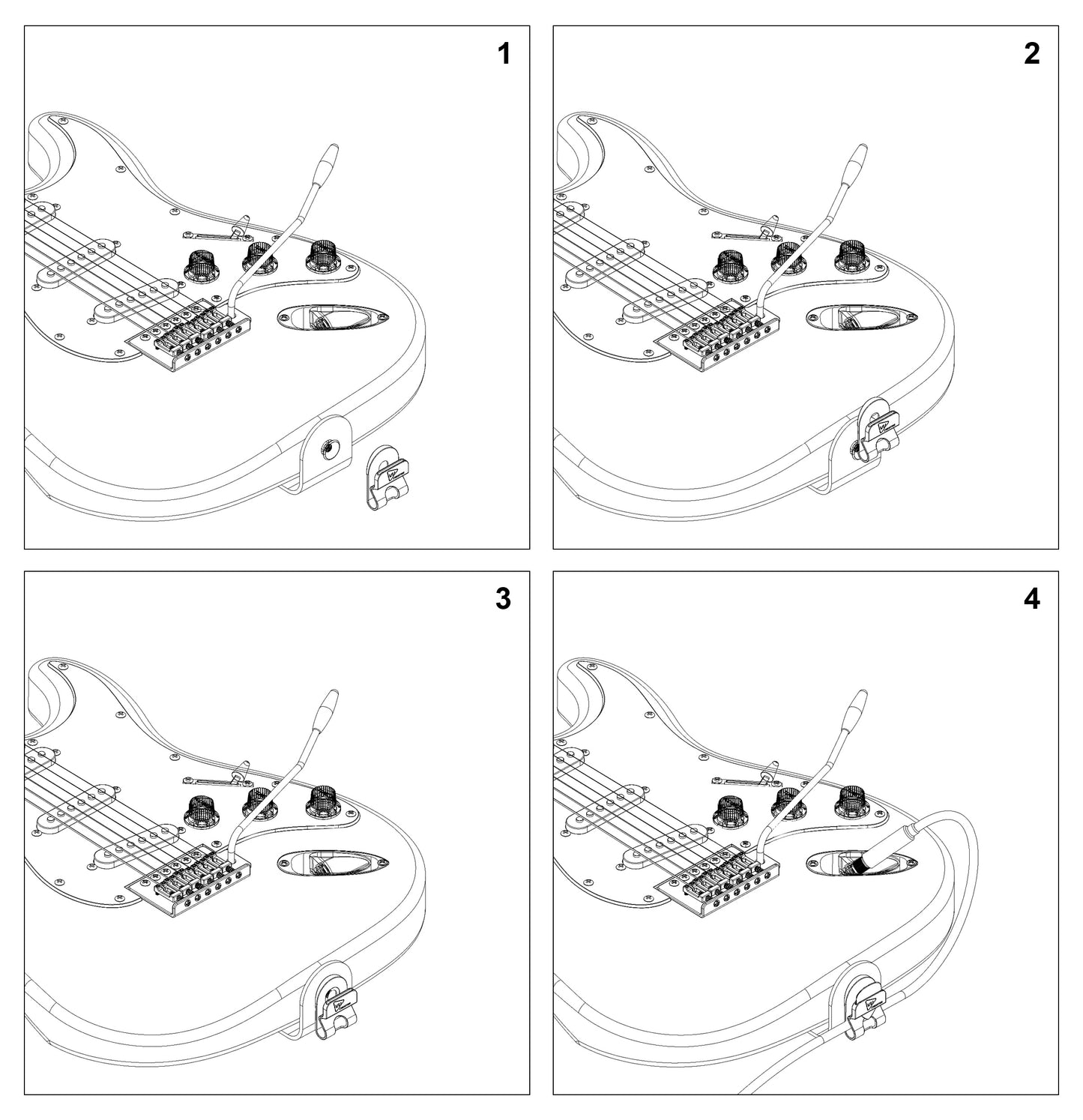 1

2

3

4